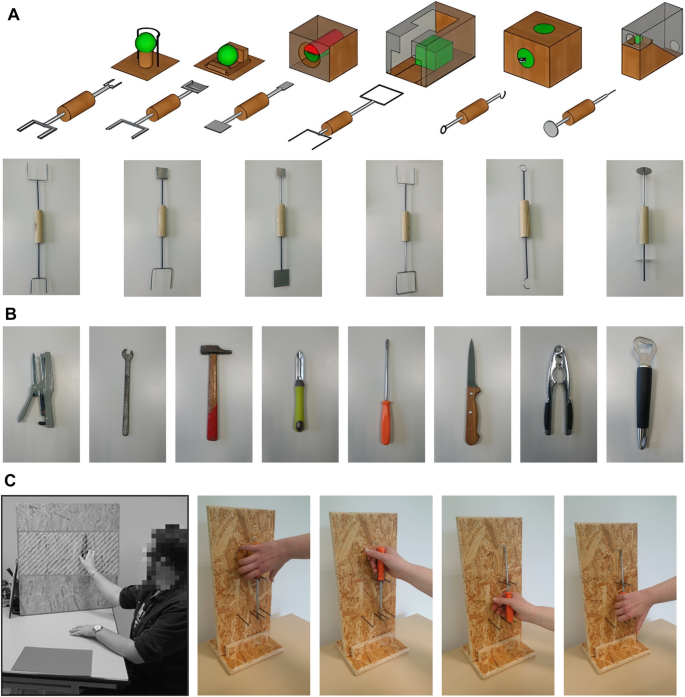 A

B

C