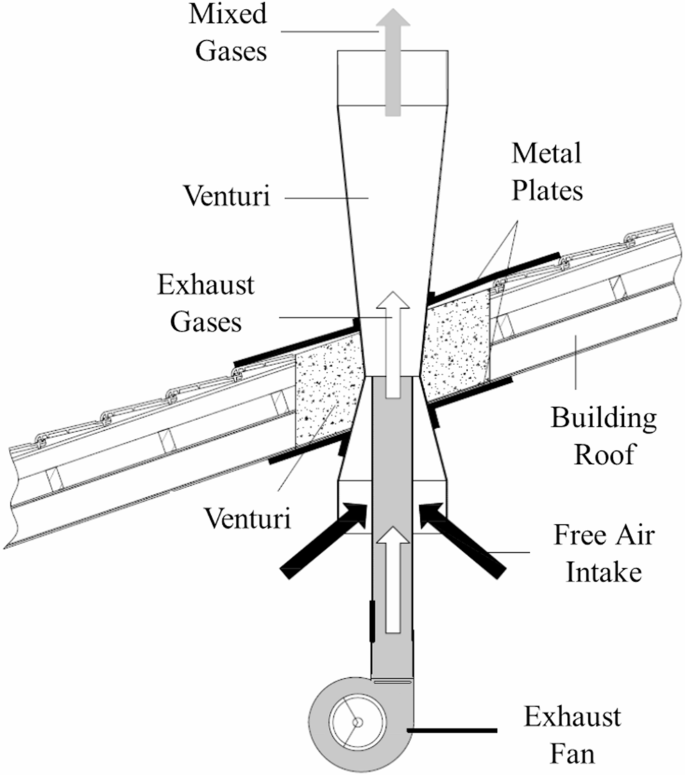 Mixed Gases

Venturi

Metal Plates

Exhaust Gases

Building Roof

Venturi

Free Air Intake

Exhaust Fan