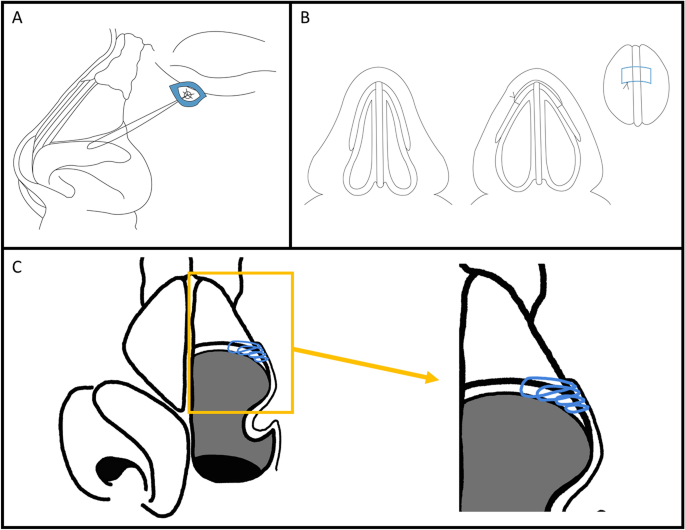 A

B

C