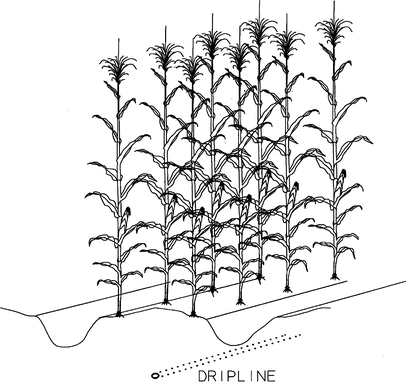 DRIPLINE