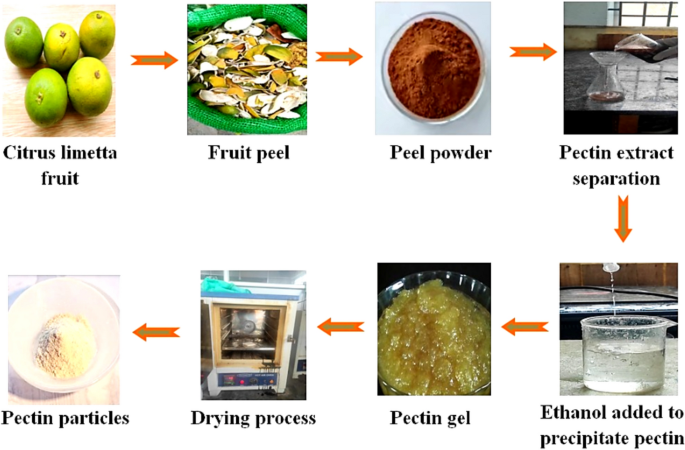 Citrus limetta fruit

Fruit peel

Peel powder

Pectin extract separation

Ethanol added to precipitate pectin

Pectin gel

Drying process

Pectin particles