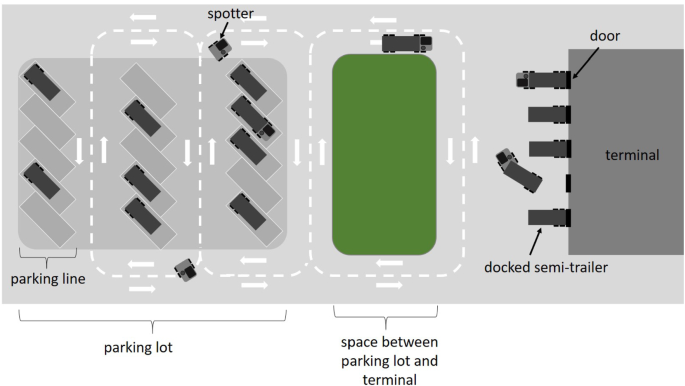 spotter

door

terminal

docked semi-trailer

parking line

parking lot

space between parking lot and terminal