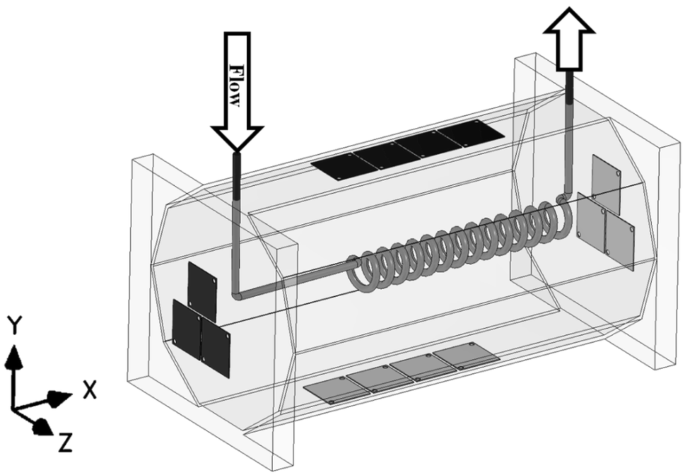 Flow

Y
X
Z