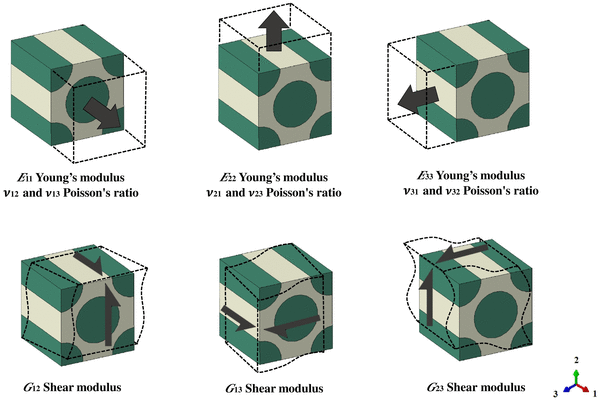 $E_{11}$ Young's modulus
$\nu_{12}$ and $\nu_{13}$ Poisson's ratio

$E_{22}$ Young's modulus
$\nu_{21}$ and $\nu_{23}$ Poisson's ratio

$E_{33}$ Young's modulus
$\nu_{31}$ and $\nu_{32}$ Poisson's ratio

$G_{12}$ Shear modulus

$G_{13}$ Shear modulus

$G_{23}$ Shear modulus

2
3
1