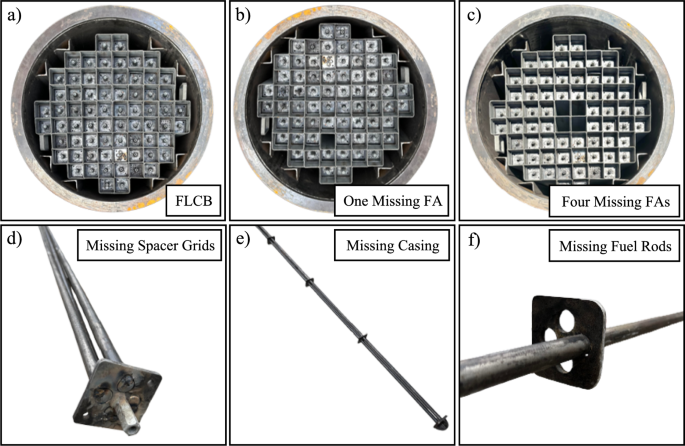 a)

FLCB

b)

One Missing FA

c)

Four Missing FAs

d)

Missing Spacer Grids

e)

Missing Casing

f)

Missing Fuel Rods