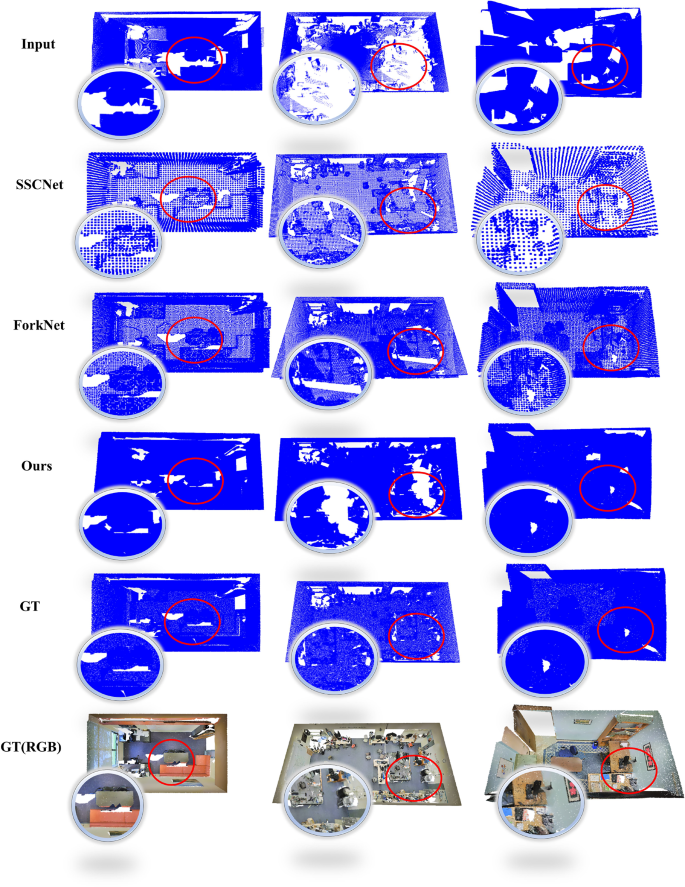 Input

SSCNet

ForkNet

Ours

GT

GT(RGB)