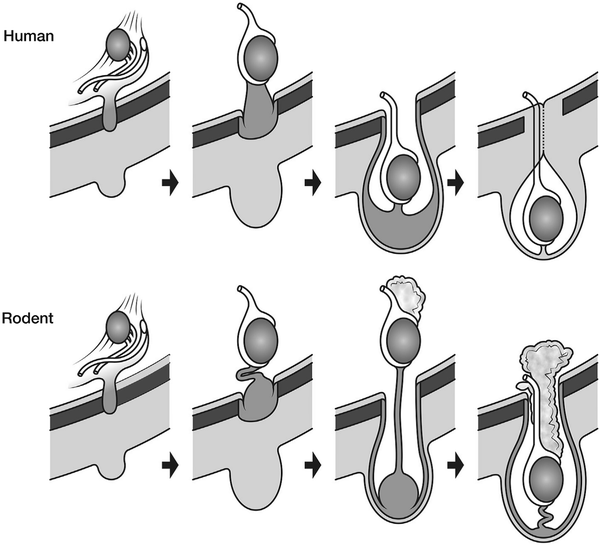 Human

Rodent