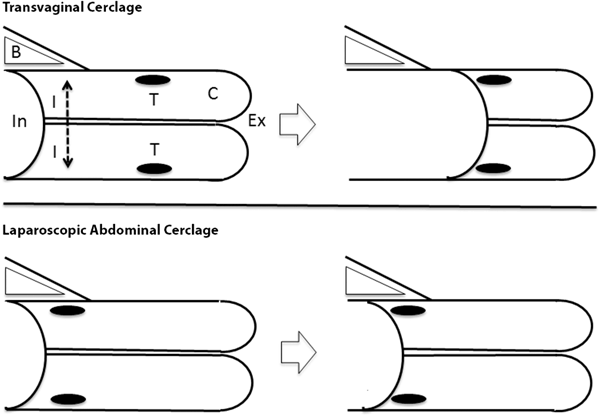 Transvaginal Cerclage

B
I
T
C
In
Ex
I
T

Laparoscopic Abdominal Cerclage