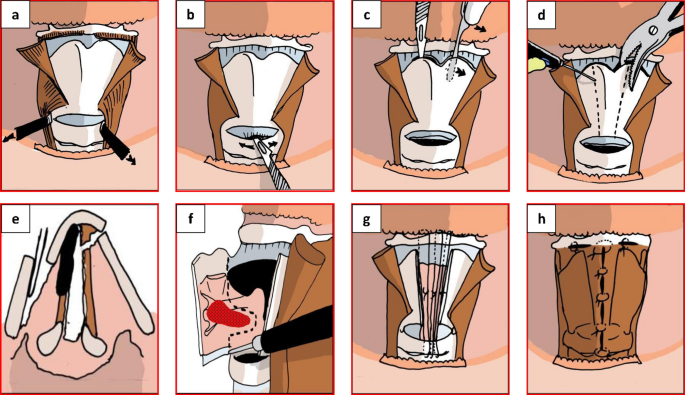 a

b

c

d

e

f

g

h