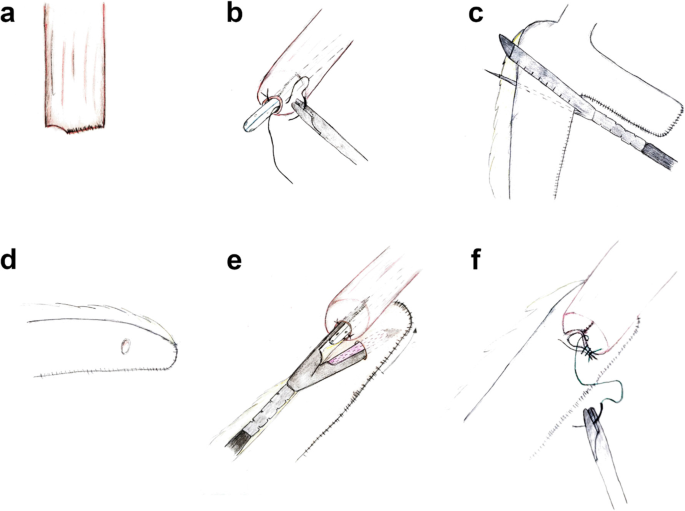 a

b

c

d

e

f