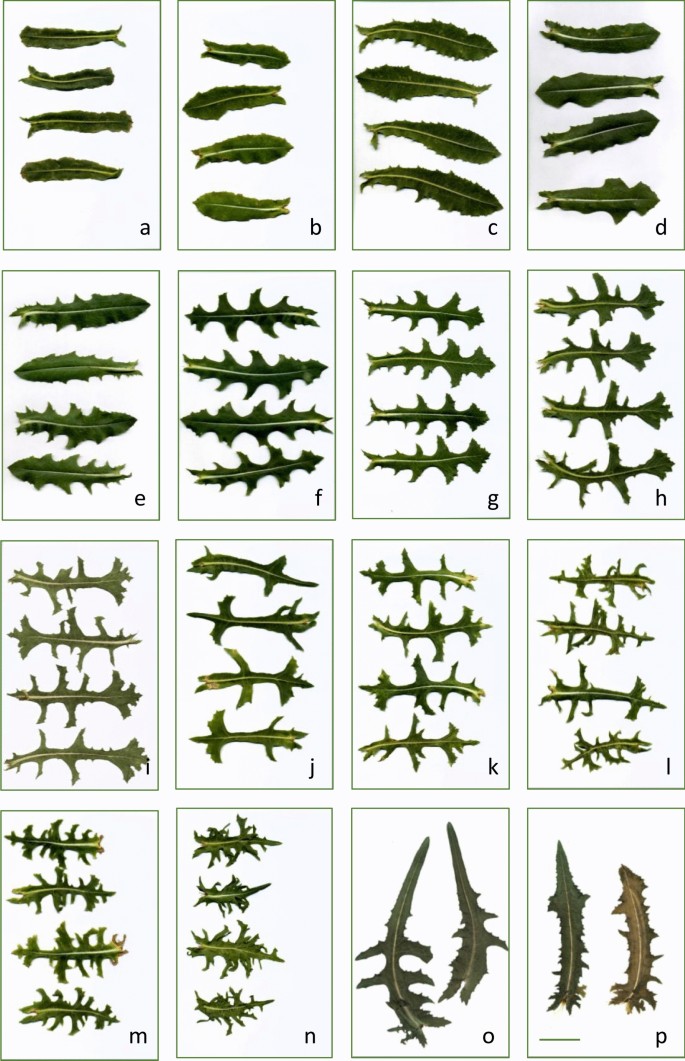 a
b
c
d
e
f
g
h
i
j
k
l
m
n
o
p