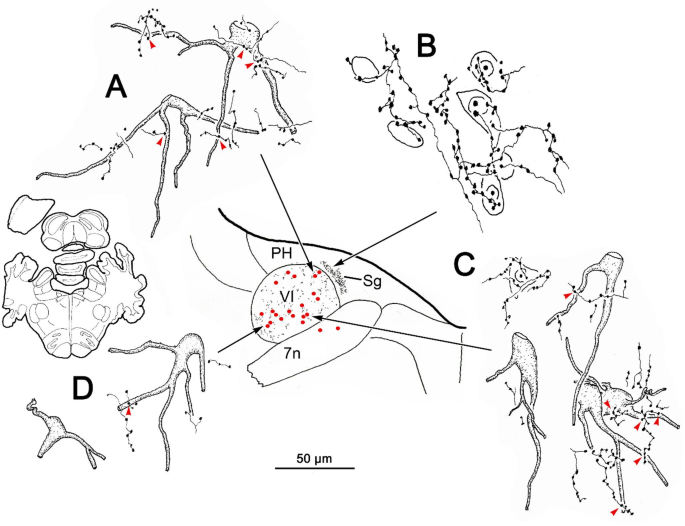 A

B

PH

Sg

VI

C

7n

D

50 µm