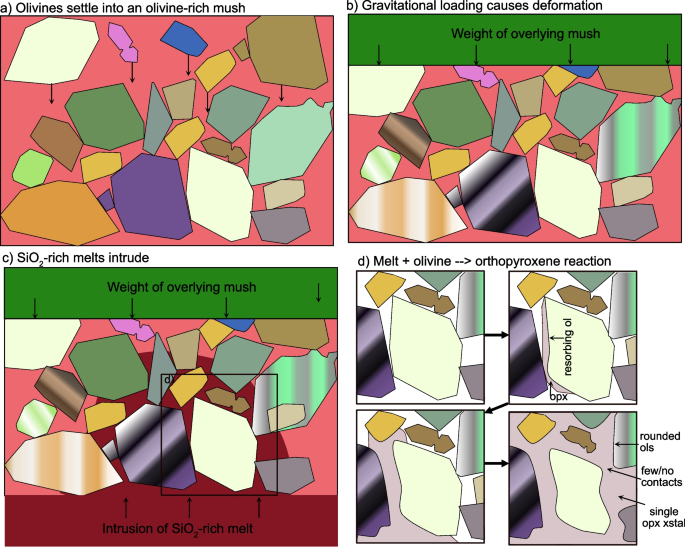 a) Olivines settle into an olivine-rich mush

b) Gravitational loading causes deformation

Weight of overlying mush

c) $SiO_2$-rich melts intrude

Weight of overlying mush

d)

Intrusion of $SiO_2$-rich melt

d) Melt + olivine --> orthopyroxene reaction

resorbing ol

opx

rounded ols

few/no contacts

single opx xstal