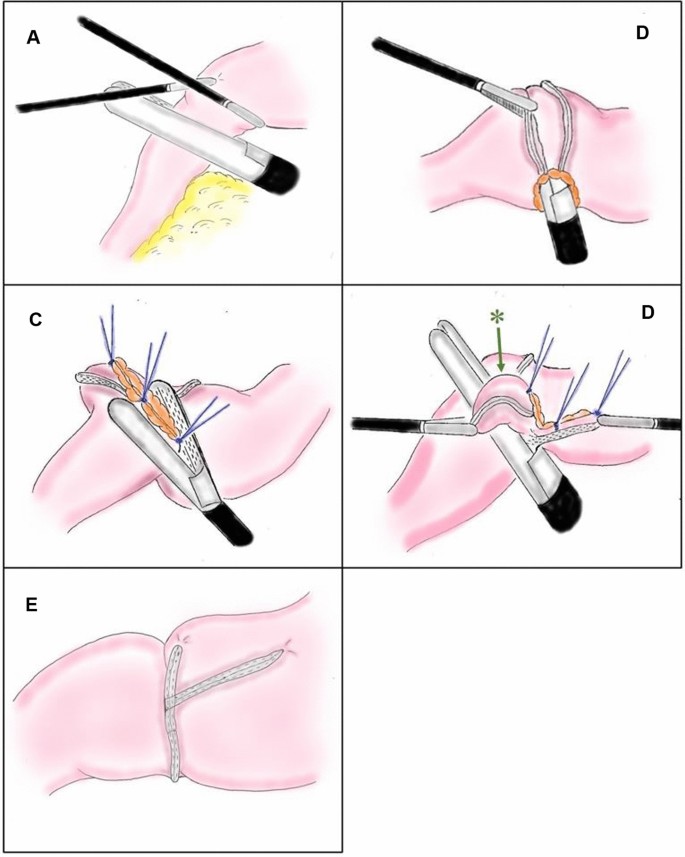 A

D

C

D

*

E