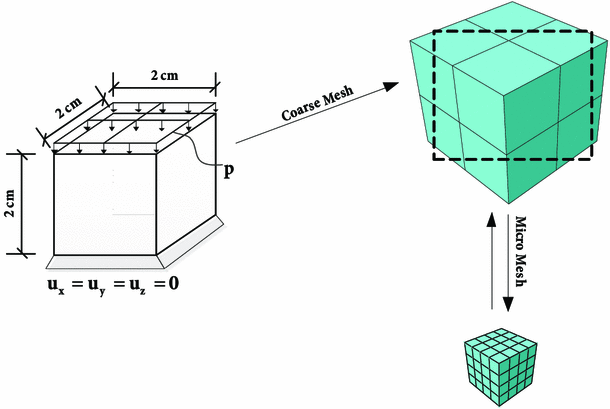 2 cm

2 cm

2 cm

p

$u_x = u_y = u_z = 0$

Coarse Mesh

Micro Mesh