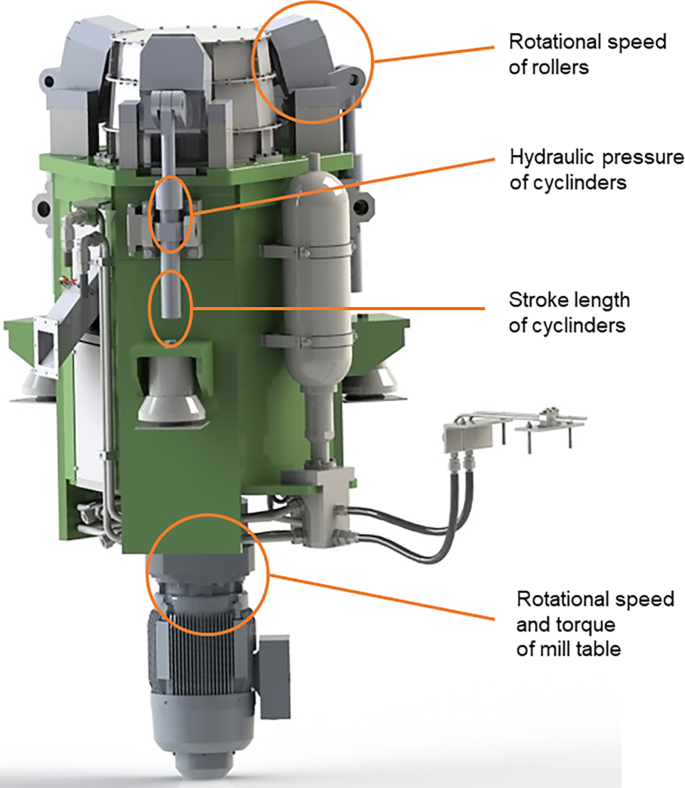 Rotational speed of rollers

Hydraulic pressure of cyclinders

Stroke length of cyclinders

Rotational speed and torque of mill table