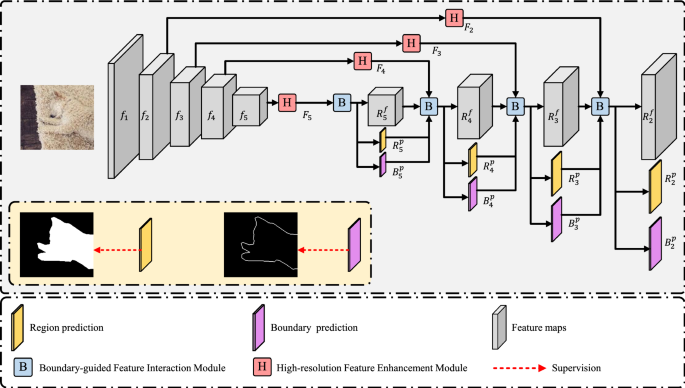 H $F_2$
H $F_3$
H $F_4$
$f_1$ $f_2$ $f_3$ $f_4$ $f_5$ H $F_5$ B $R_5^f$ B $R_4^f$ B $R_3^f$ B $R_2^f$
$R_5^p$
$B_5^p$
$R_4^p$
$B_4^p$
$R_3^p$
$B_3^p$
$R_2^p$
$B_2^p$

Region prediction
Boundary prediction
Feature maps
B Boundary-guided Feature Interaction Module
H High-resolution Feature Enhancement Module
Supervision