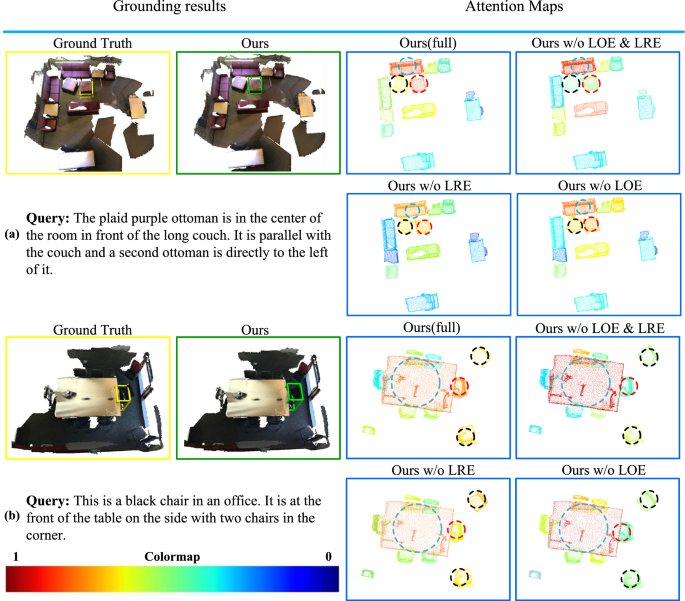 Grounding results

Attention Maps

Ground Truth

Ours

Ours(full)

Ours w/o LOE & LRE

Ours w/o LRE

Ours w/o LOE

(a) **Query:** The plaid purple ottoman is in the center of the room in front of the long couch. It is parallel with the couch and a second ottoman is directly to the left of it.

Ground Truth

Ours

Ours(full)

Ours w/o LOE & LRE

Ours w/o LRE

Ours w/o LOE

(b) **Query:** This is a black chair in an office. It is at the front of the table on the side with two chairs in the corner.

1

Colormap

0