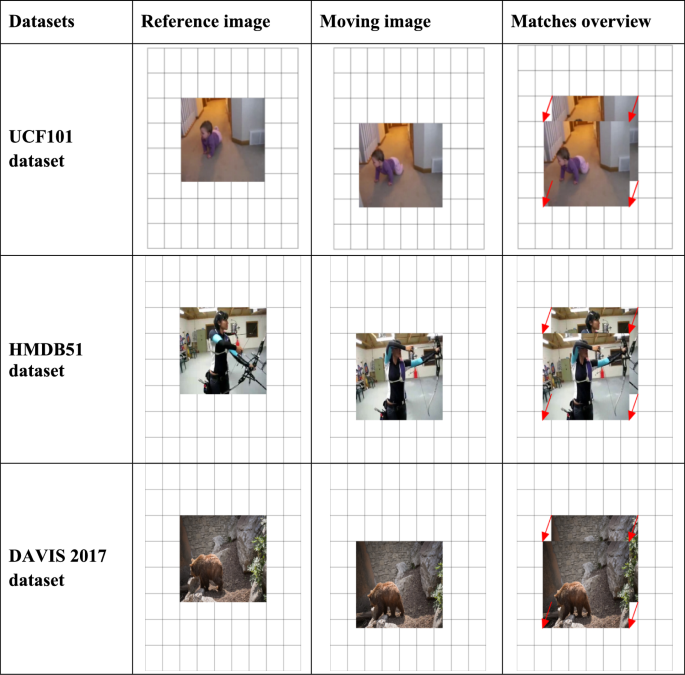 | Datasets | Reference image | Moving image | Matches overview |
|---|---|---|---|
| UCF101 dataset | | | |
| HMDB51 dataset | | | |
| DAVIS 2017 dataset | | | |