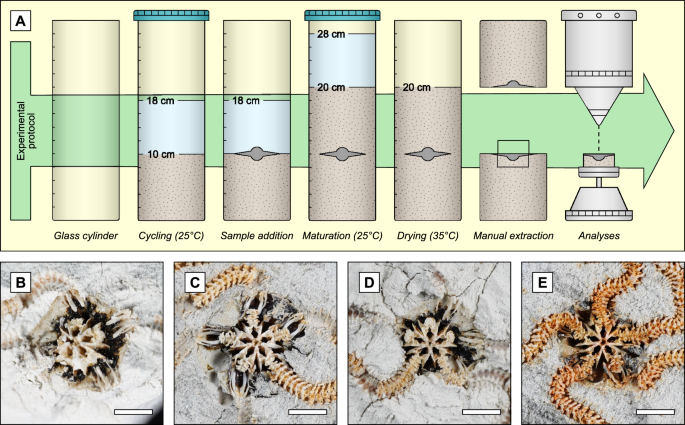 A

Experimental protocol

18 cm

10 cm

18 cm

28 cm

20 cm

20 cm

Glass cylinder

Cycling (25°C)

Sample addition

Maturation (25°C)

Drying (35°C)

Manual extraction

Analyses

B

C

D

E