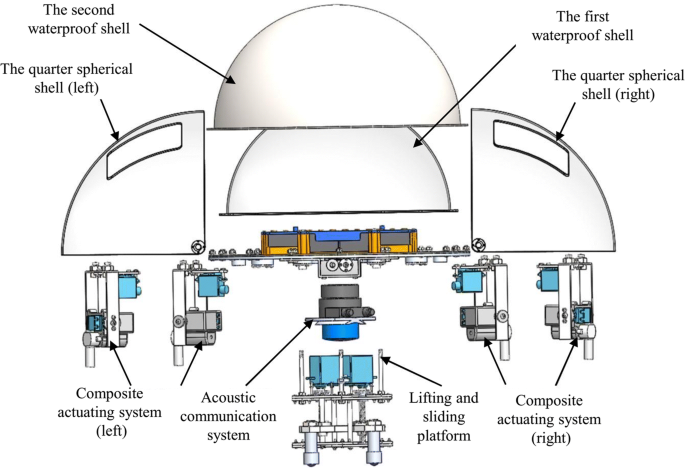 The second waterproof shell

The first waterproof shell

The quarter spherical shell (left)

The quarter spherical shell (right)

Composite actuating system (left)

Acoustic communication system

Lifting and sliding platform

Composite actuating system (right)