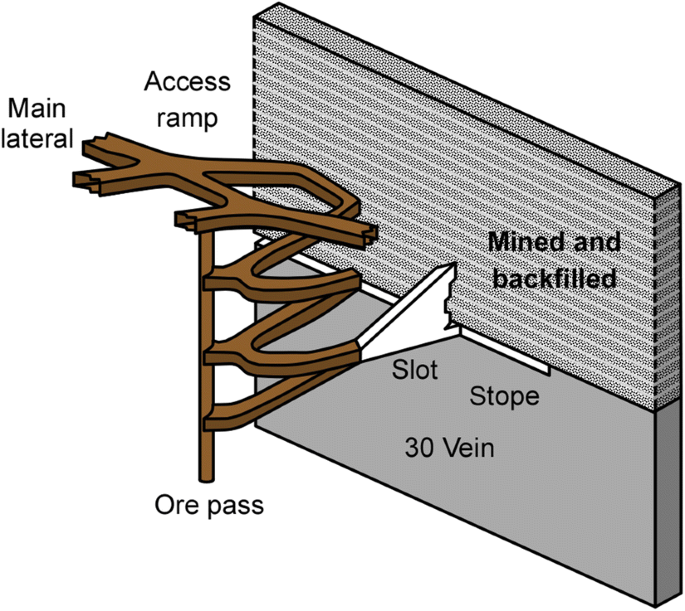 Access ramp

Main lateral

Mined and backfilled

Slot

Stope

30 Vein

Ore pass