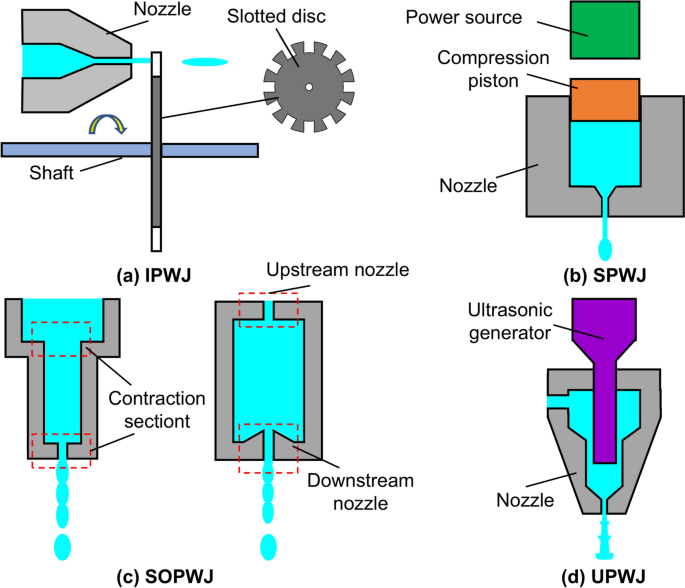 Nozzle

Slotted disc

Shaft

(a) IPWJ

Power source

Compression piston

Nozzle

(b) SPWJ

Upstream nozzle

Contraction sectiont

Downstream nozzle

(c) SOPWJ

Ultrasonic generator

Nozzle

(d) UPWJ