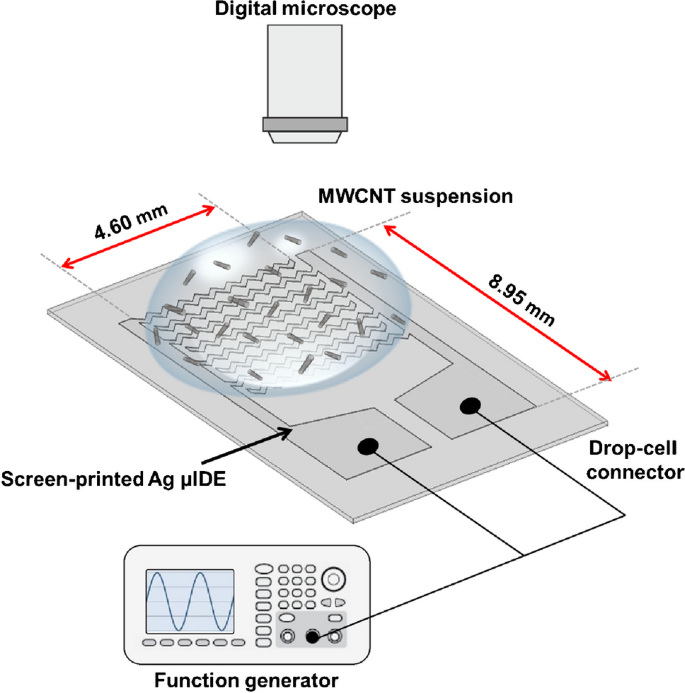 Digital microscope

MWCNT suspension

4.60 mm

8.95 mm

Screen-printed Ag μIDE

Drop-cell connector

Function generator