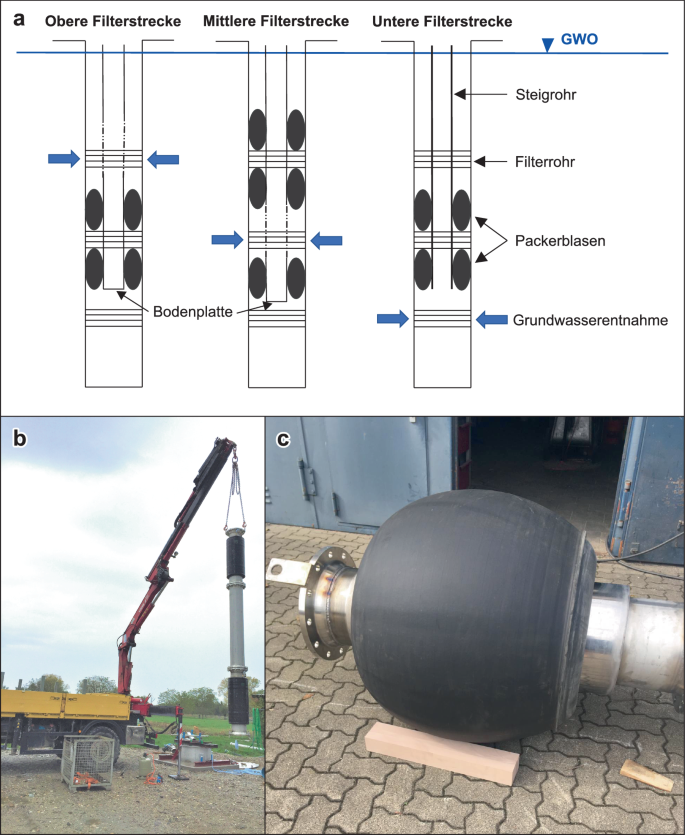 a

Obere Filterstrecke

Mittlere Filterstrecke

Untere Filterstrecke

GWO

Steigrohr

Filterrohr

Packerblasen

Bodenplatte

Grundwasserentnahme

b

c