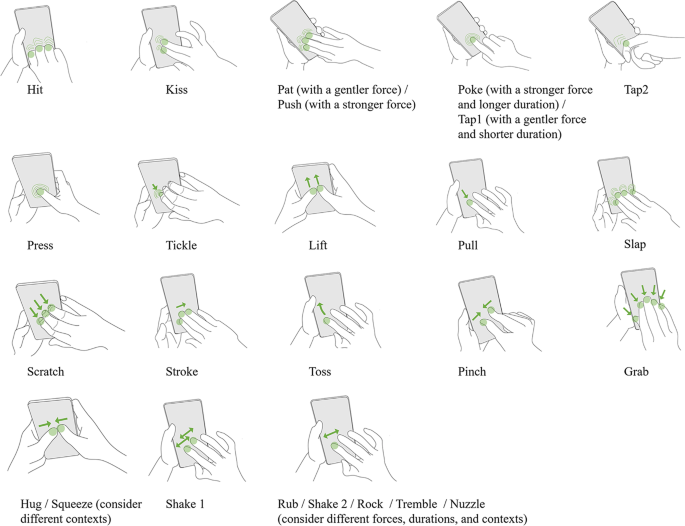 Hit

Kiss

Pat (with a gentler force) / Push (with a stronger force)

Poke (with a stronger force and longer duration) / Tap1 (with a gentler force and shorter duration)

Tap2

Press

Tickle

Lift

Pull

Slap

Scratch

Stroke

Toss

Pinch

Grab

Hug / Squeeze (consider different contexts)

Shake 1

Rub / Shake 2 / Rock / Tremble / Nuzzle (consider different forces, durations, and contexts)