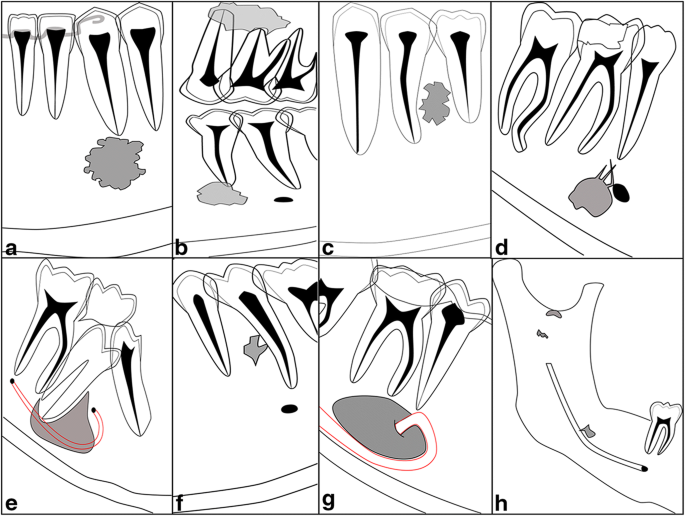 a
b
c
d
e
f
g
h