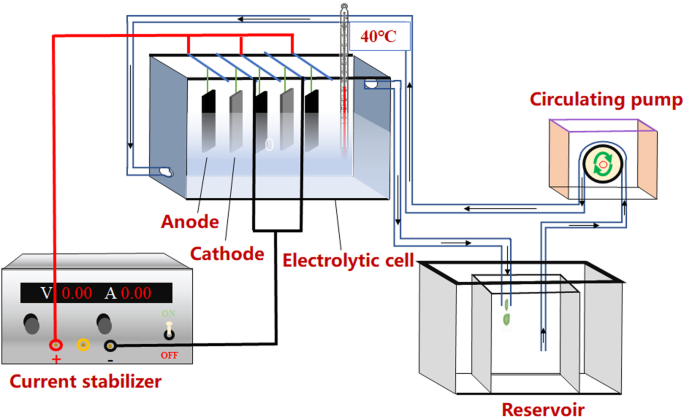 40°C

Circulating pump

Anode

Cathode

Electrolytic cell

V 0.00 A 0.00

ON

OFF

+

-

Current stabilizer

Reservoir