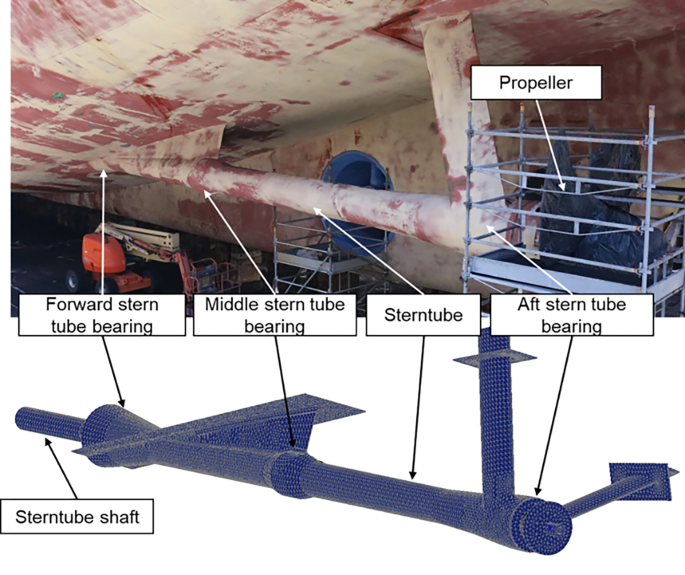 Propeller

Forward stern tube bearing

Middle stern tube bearing

Sterntube

Aft stern tube bearing

Sterntube shaft