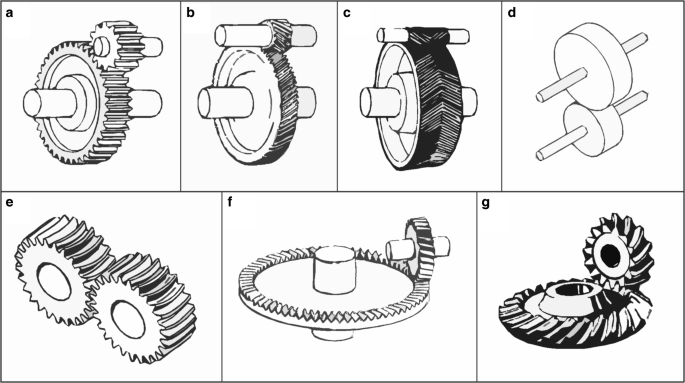 a
b
c
d
e
f
g