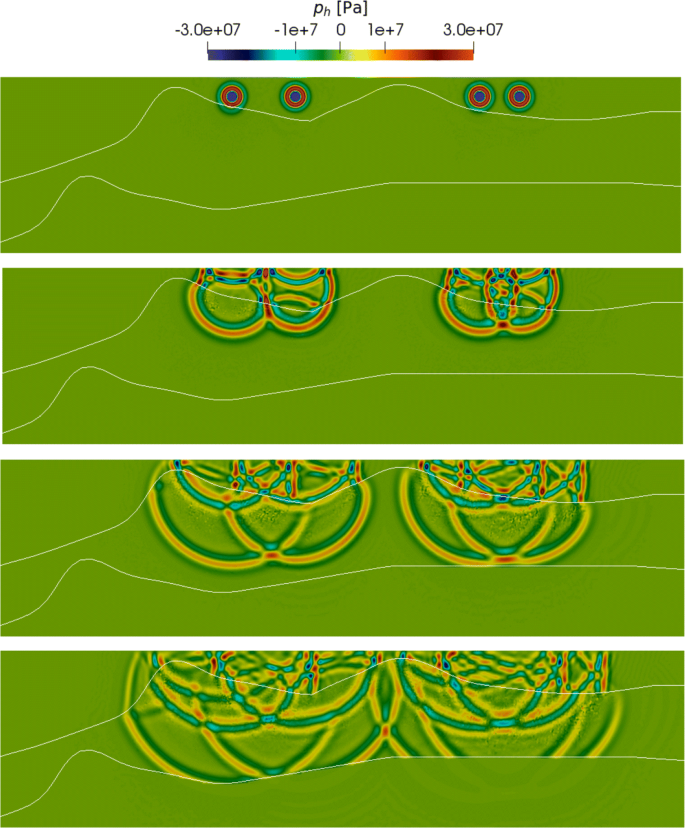 $p_h$ [Pa]

-3.0e+07 -1e+7 0 1e+7 3.0e+07