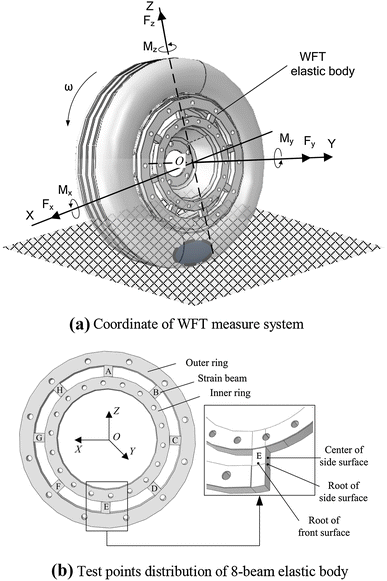 Z
$F_z$
$M_z$
WFT elastic body
ω
$M_y$
$F_y$
Y
O
$M_x$
$F_x$
X

**(a)** Coordinate of WFT measure system

Outer ring
Strain beam
Inner ring
A
B
C
D
E
F
G
H
Z
O
X
Y
E
Center of side surface
Root of side surface
Root of front surface

**(b)** Test points distribution of 8-beam elastic body