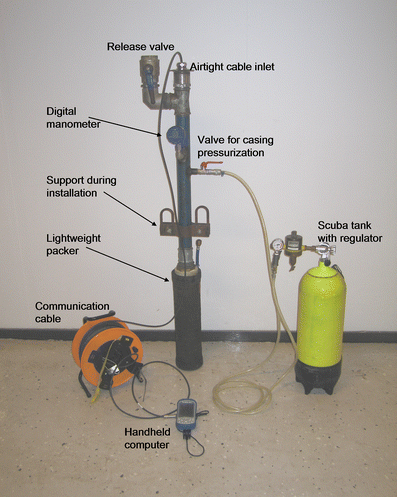 Release valve

Airtight cable inlet

Digital manometer

Valve for casing pressurization

Support during installation

Lightweight packer

Scuba tank with regulator

Communication cable

Handheld computer