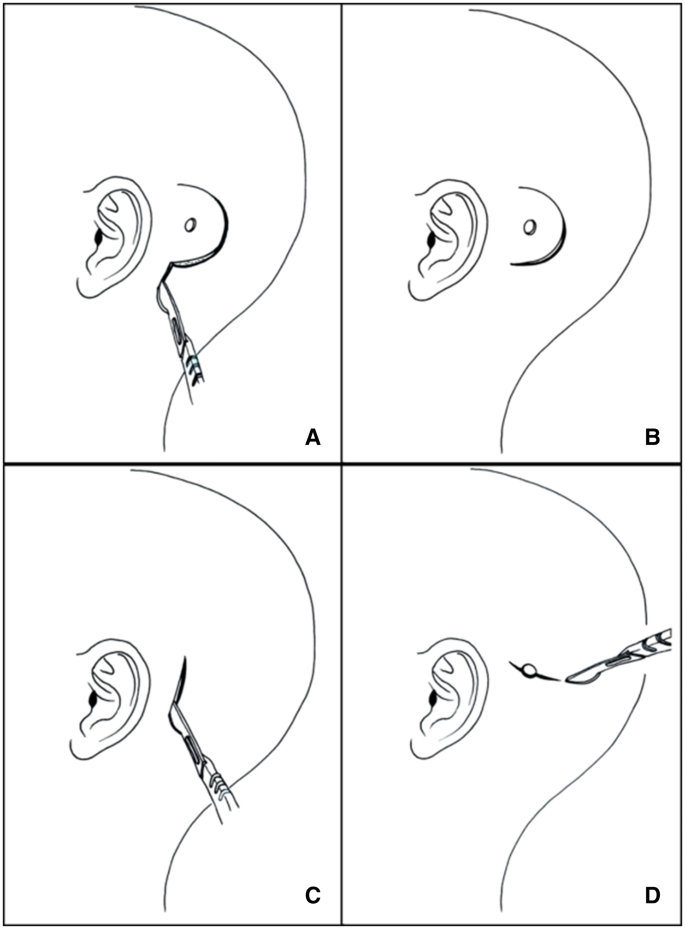 A

B

C

D