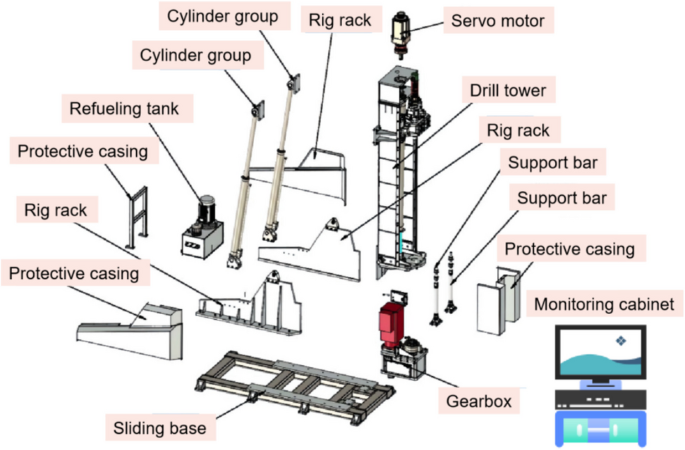 Cylinder group
Rig rack
Servo motor
Cylinder group
Refueling tank
Drill tower
Rig rack
Protective casing
Support bar
Support bar
Rig rack
Protective casing
Protective casing
Monitoring cabinet
Gearbox
Sliding base