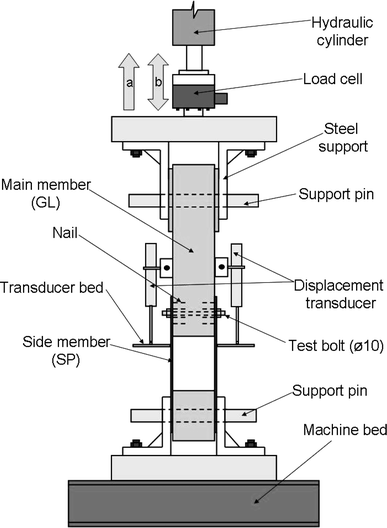 Hydraulic cylinder

a

b

Load cell

Steel support

Main member (GL)

Support pin

Nail

Transducer bed

Displacement transducer

Side member (SP)

Test bolt (ø10)

Support pin

Machine bed