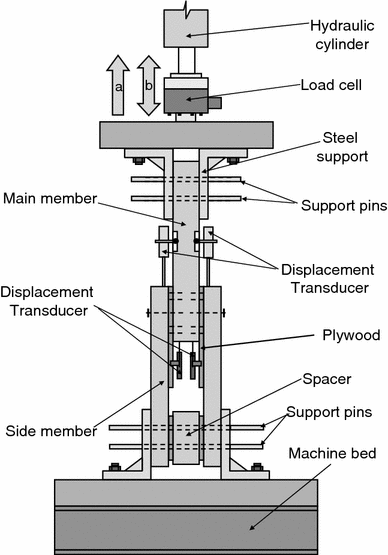 Hydraulic cylinder

a

b

Load cell

Steel support

Main member

Support pins

Displacement Transducer

Displacement Transducer

Plywood

Spacer

Support pins

Side member

Machine bed