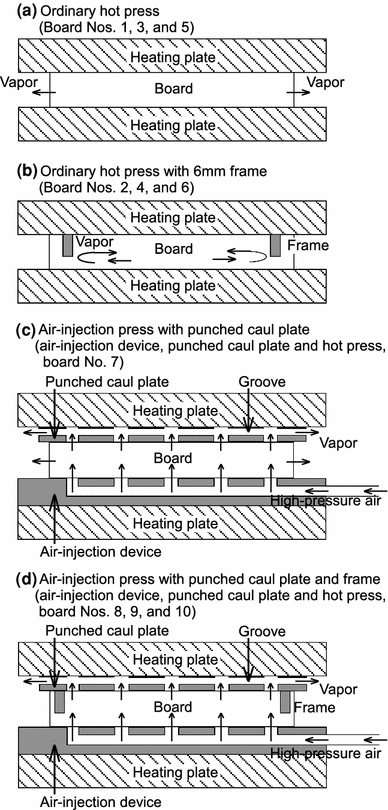 (a) Ordinary hot press
(Board Nos. 1, 3, and 5)

Heating plate
Vapor
Board
Vapor
Heating plate

(b) Ordinary hot press with 6mm frame
(Board Nos. 2, 4, and 6)

Heating plate
Vapor
Board
Frame
Heating plate

(c) Air-injection press with punched caul plate
(air-injection device, punched caul plate and hot press, board No. 7)

Punched caul plate
Groove
Heating plate
Vapor
Board
High-pressure air
Heating plate
Air-injection device

(d) Air-injection press with punched caul plate and frame
(air-injection device, punched caul plate and hot press, board Nos. 8, 9, and 10)

Punched caul plate
Groove
Heating plate
Vapor
Board
Frame
High-pressure air
Heating plate
Air-injection device