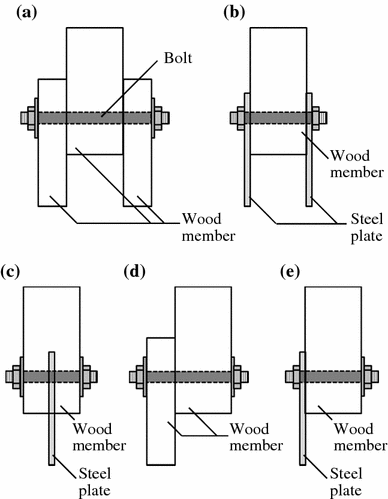 (a)

Bolt

Wood member

(b)

Wood member

Steel plate

(c)

Wood member

Steel plate

(d)

Wood member

(e)

Wood member

Steel plate