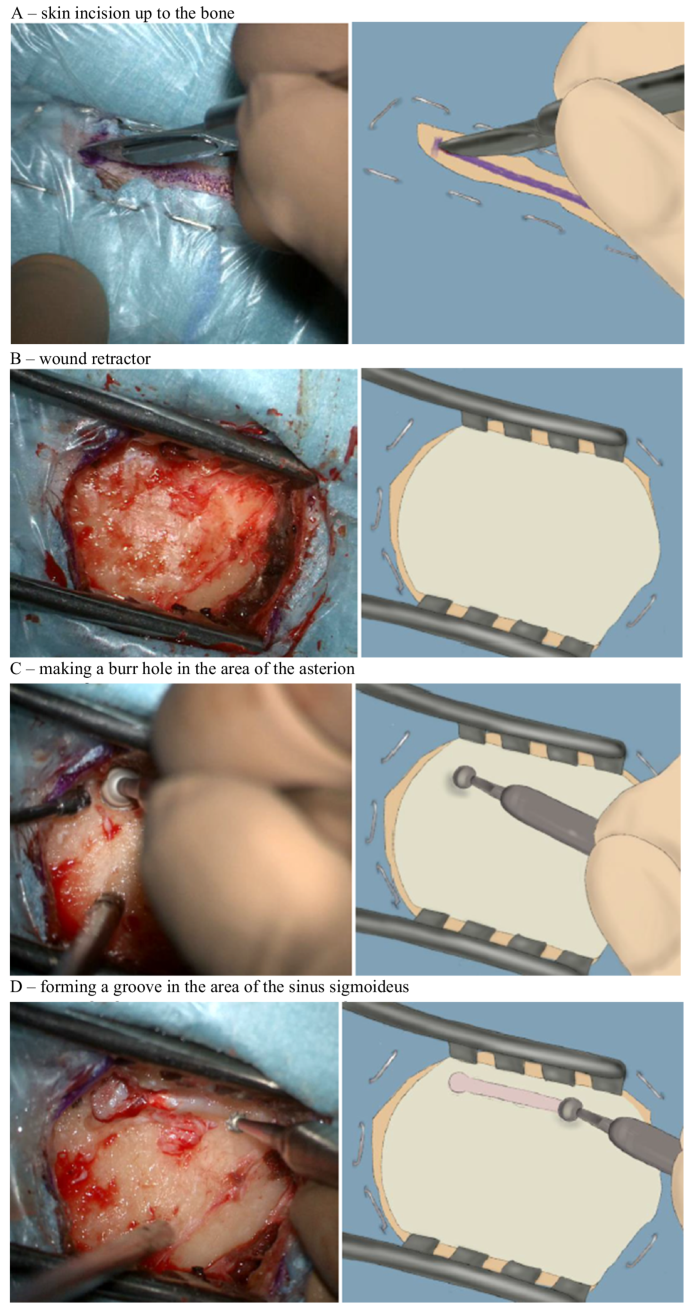 A – skin incision up to the bone

B – wound retractor

C – making a burr hole in the area of the asterion

D – forming a groove in the area of the sinus sigmoideus