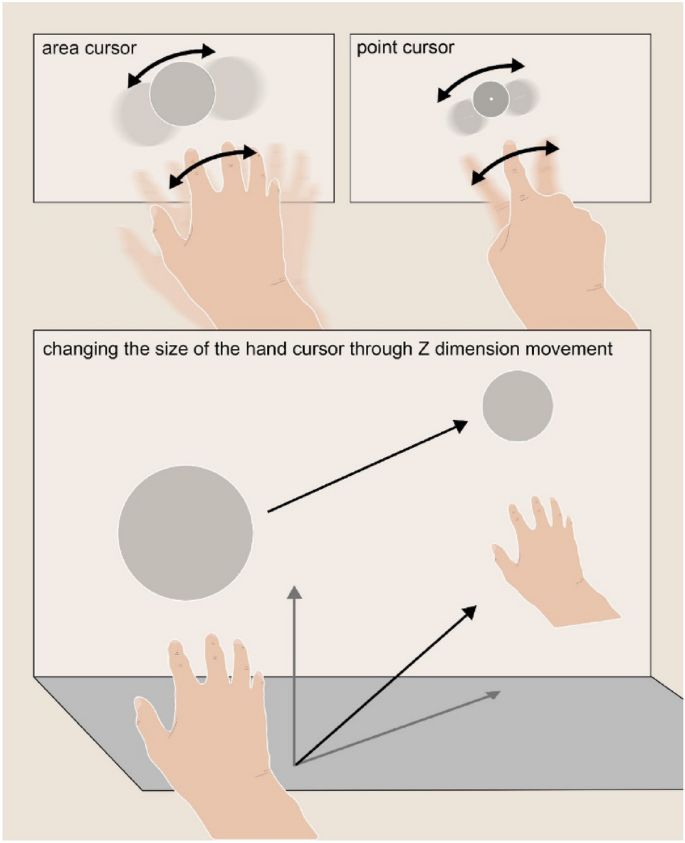 area cursor

point cursor

changing the size of the hand cursor through Z dimension movement