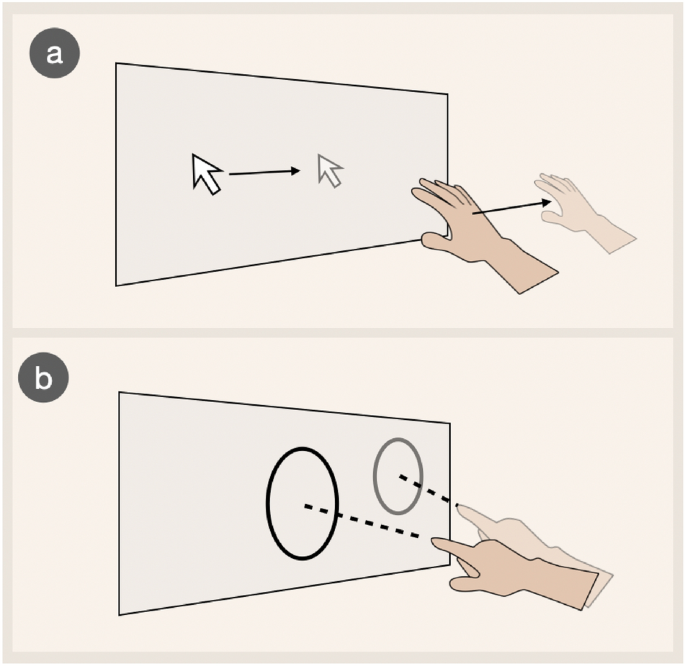 a

b