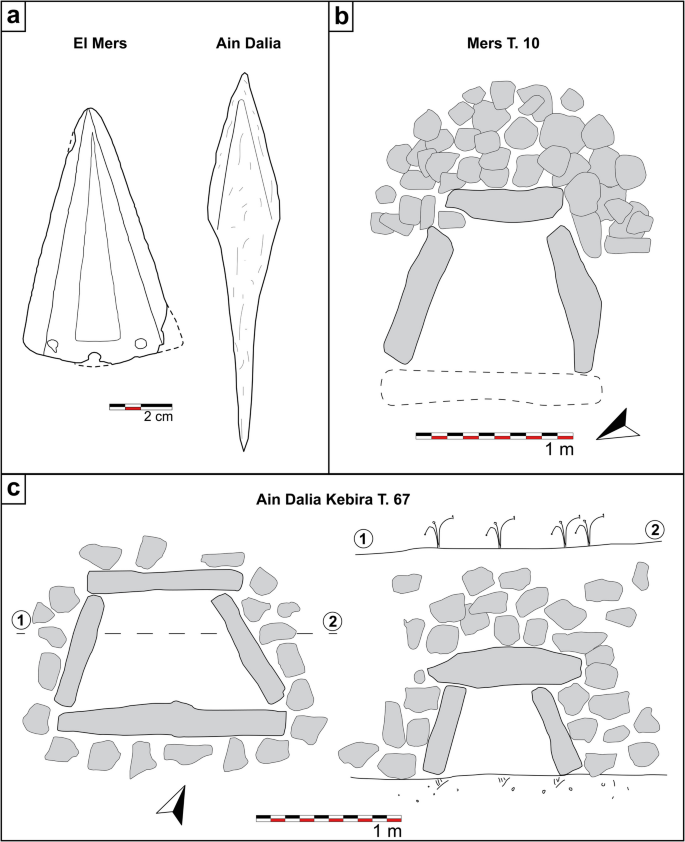 a

El Mers

Ain Dalia

2 cm

b

Mers T. 10

1 m

c

Ain Dalia Kebira T. 67

1

2

1

2

1 m