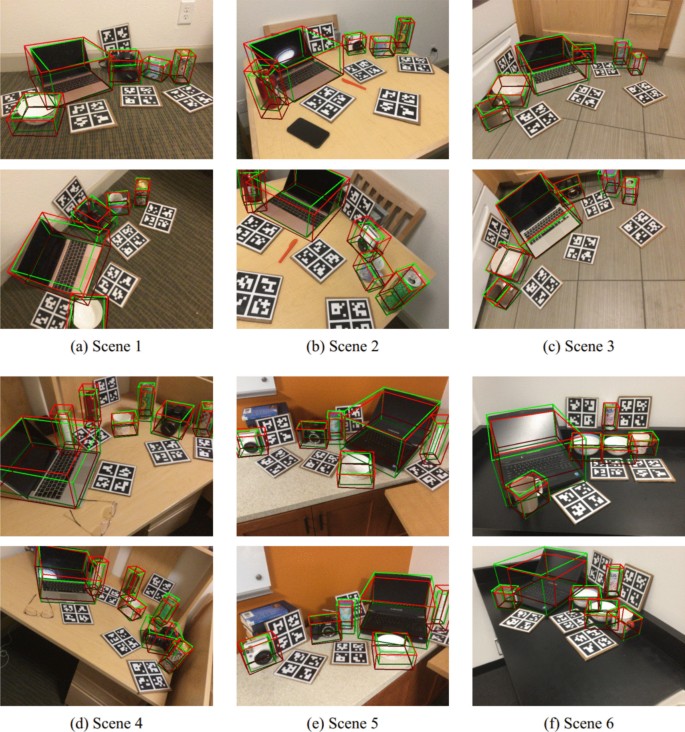 (a) Scene 1

(b) Scene 2

(c) Scene 3

(d) Scene 4

(e) Scene 5

(f) Scene 6