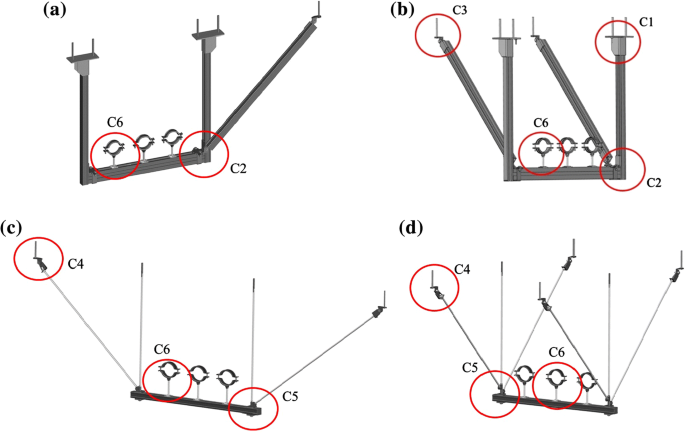 (a)
C6
C2

(b)
C3
C1
C6
C2

(c)
C4
C6
C5

(d)
C4
C5
C6