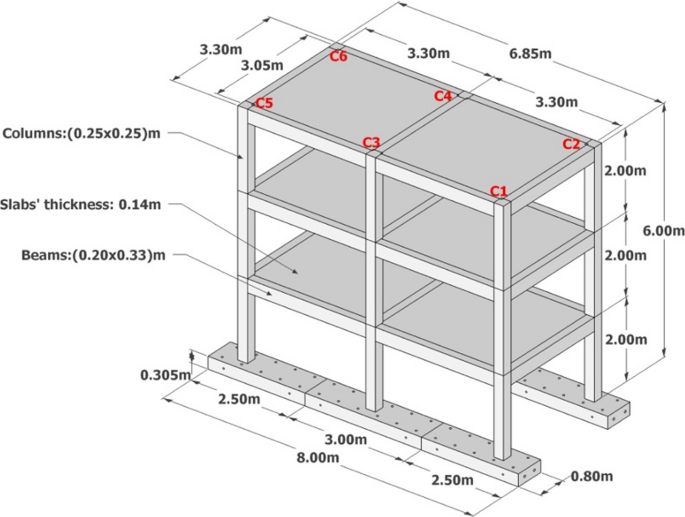 3.30m
3.05m
C6
3.30m
6.85m
C5
C4
3.30m
Columns:(0.25x0.25)m
C3
C2
2.00m
C1
Slabs' thickness: 0.14m
6.00m
Beams:(0.20x0.33)m
2.00m
2.00m
0.305m
2.50m
3.00m
8.00m
2.50m
0.80m